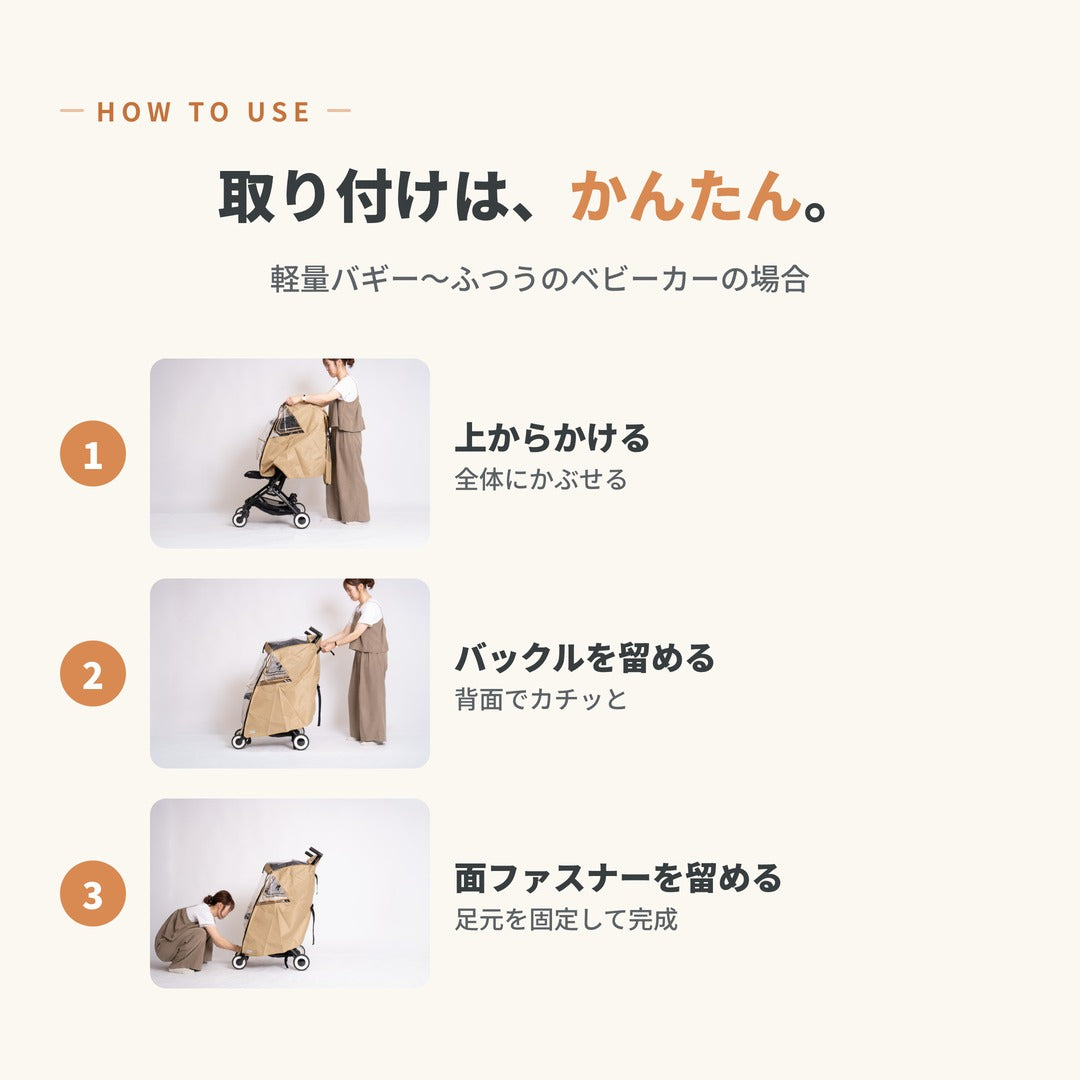 — HOW TO USE —

取り付けは、かんたん。

軽量バギー〜ふつうのベビーカーの場合

1

上からかける
全体にかぶせる

2

バックルを留める
背面でカチッと

3

面ファスナーを留める
足元を固定して完成